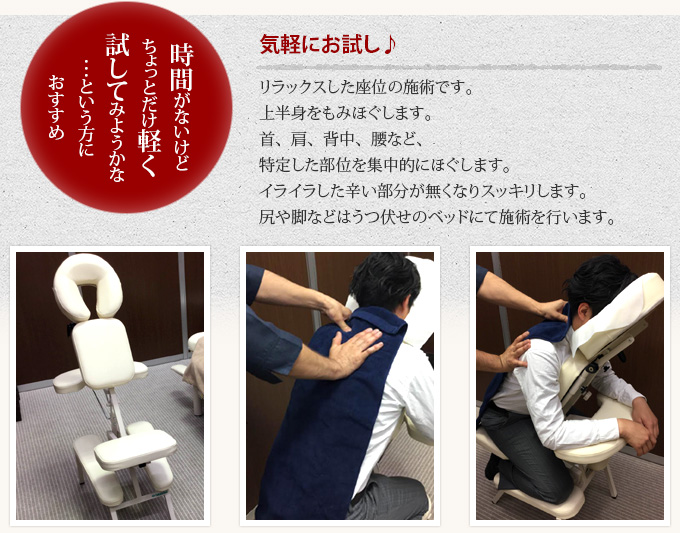 時間がないけど
ちょっとだけ軽く
試してみようかな
…という方に
おすすめ

気軽にお試し♪

リラックスした座位の施術です。
上半身をもみほぐします。
首、肩、背中、腰など、
特定した部位を集中的にほぐします。
イライラした辛い部分が無くなりスッキリします。
尻や脚などはうつ伏せのベッドにて施術を行います。